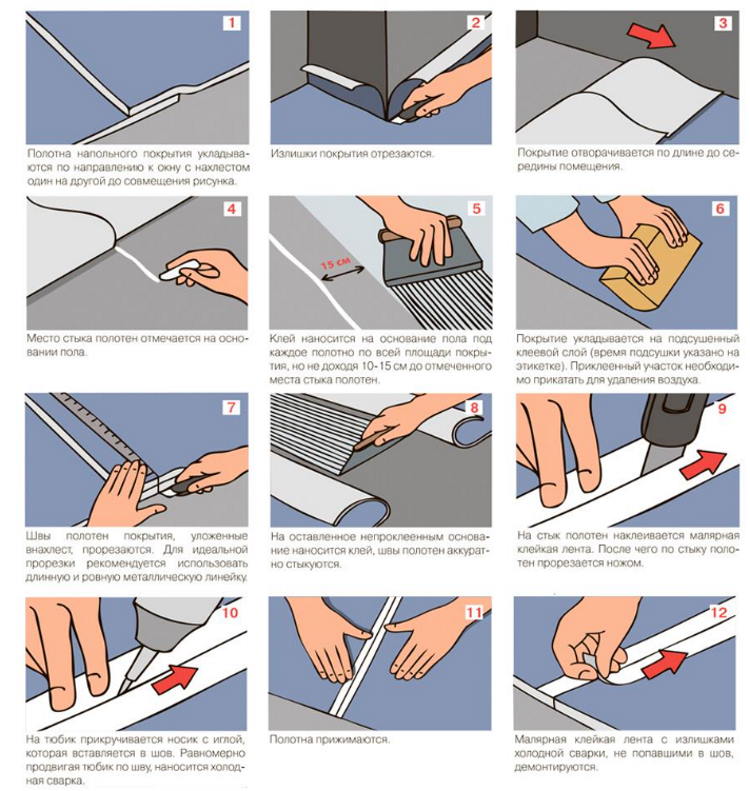 1

Полотна напольного покрытия укладываются по направлению к окну с нахлестом один на другой до совмещения рисунка.

2

Излишки покрытия отрезаются.

3

Покрытие отворачивается по длине до середины помещения.

4

Место стыка полотен отмечается на основании пола.

5

15 см

Клей наносится на основание пола под каждое полотно по всей площади покрытия, но не доходя 10-15 см до отмеченного места стыка полотен.

6

Покрытие укладывается на подсушенный клеевой слой (время подсушки указано на этикетке). Приклеенный участок необходимо прикатать для удаления воздуха.

7

Швы полотен покрытия, уложенные внахлест, прорезаются. Для идеальной прорезки рекомендуется использовать длинную и ровную металлическую линейку.

8

На оставленное непроклеенным основание наносится клей, швы полотен аккуратно стыкуются.

9

На стык полотен наклеивается малярная клейкая лента. После чего по стыку полотен прорезается ножом.

10

На тюбик прикручивается носик с иглой, которая вставляется в шов. Равномерно продвигая тюбик по шву, наносится холодная сварка.

11

Полотна прижимаются.

12

Малярная клейкая лента с излишками холодной сварки, не попавшими в шов, демонтируются.